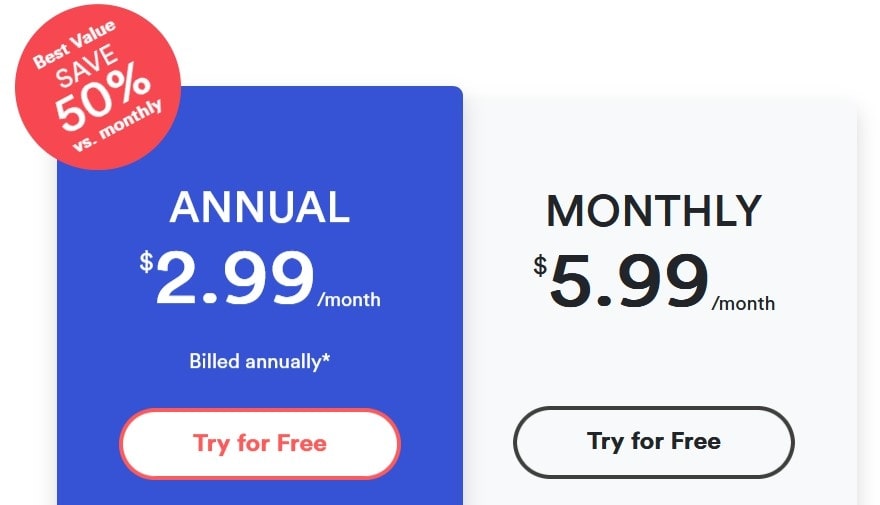 Best Value
SAVE
50%
vs. monthly

ANNUAL
$2.99/month

Billed annually*

Try for Free

MONTHLY
$5.99/month

Try for Free